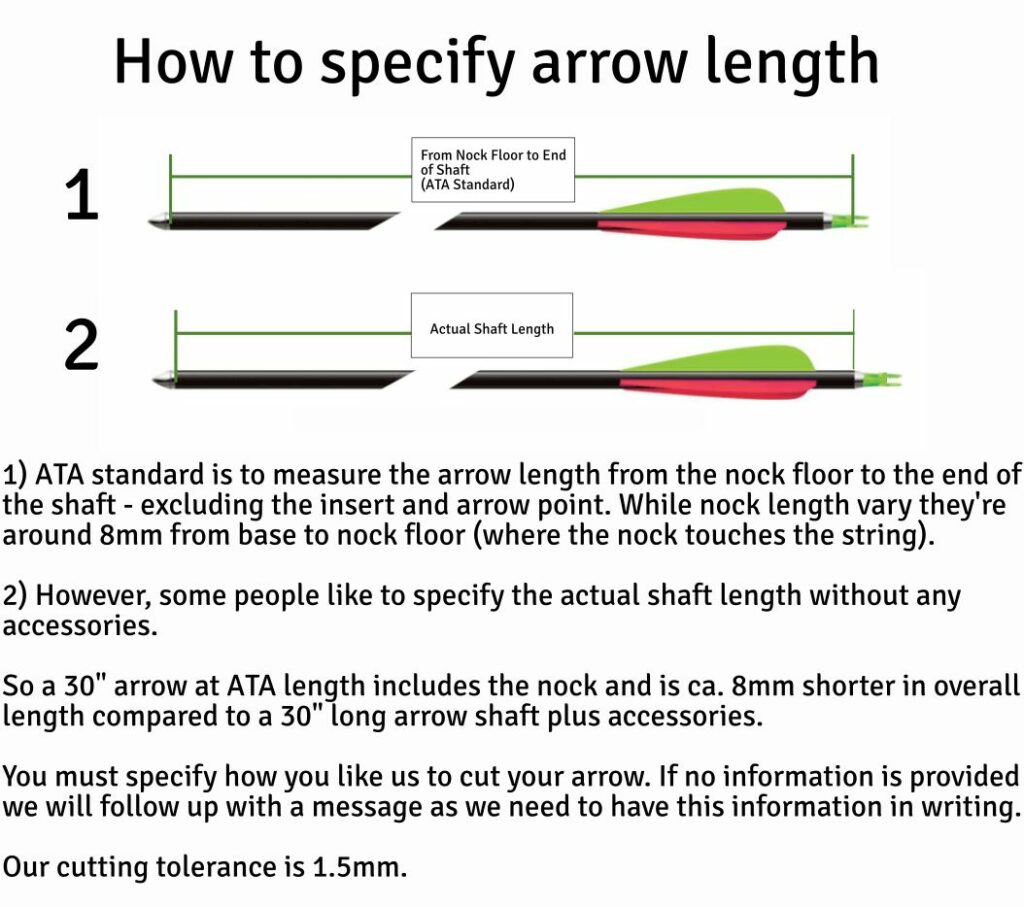 How to specify arrow length

1

From Nock Floor to End of Shaft (ATA Standard)

2

Actual Shaft Length

1) ATA standard is to measure the arrow length from the nock floor to the end of the shaft - excluding the insert and arrow point. While nock length vary they're around 8mm from base to nock floor (where the nock touches the string).

2) However, some people like to specify the actual shaft length without any accessories.

So a 30" arrow at ATA length includes the nock and is ca. 8mm shorter in overall length compared to a 30" long arrow shaft plus accessories.

You must specify how you like us to cut your arrow. If no information is provided we will follow up with a message as we need to have this information in writing.

Our cutting tolerance is 1.5mm.